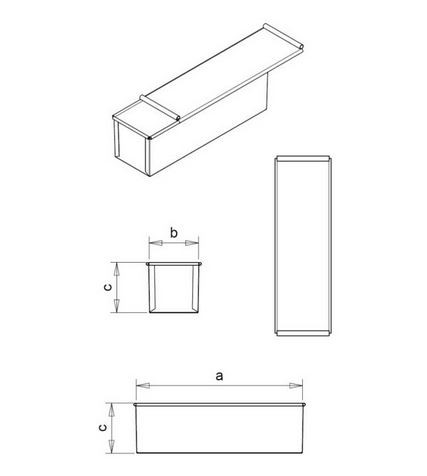 b
c
a
c